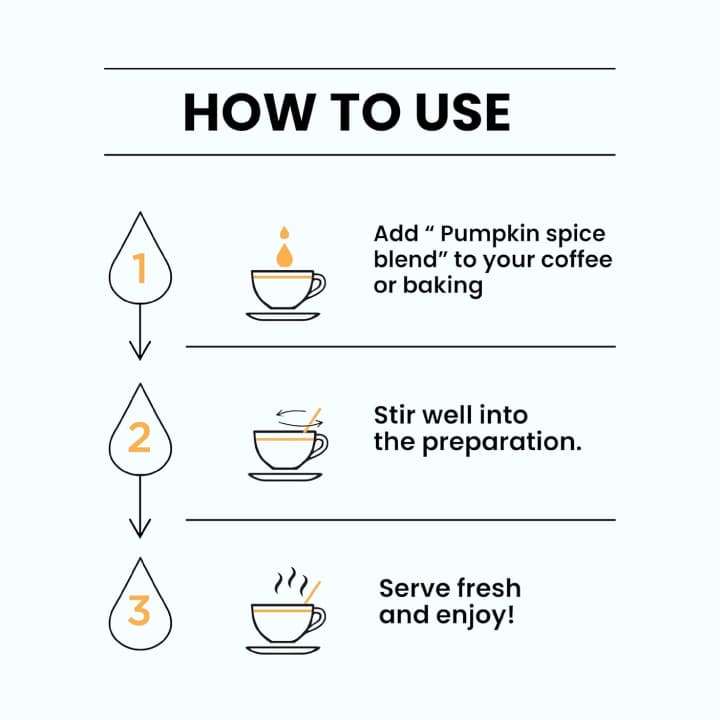 HOW TO USE

1

Add “ Pumpkin spice blend” to your coffee or baking

2

Stir well into the preparation.

3

Serve fresh and enjoy!